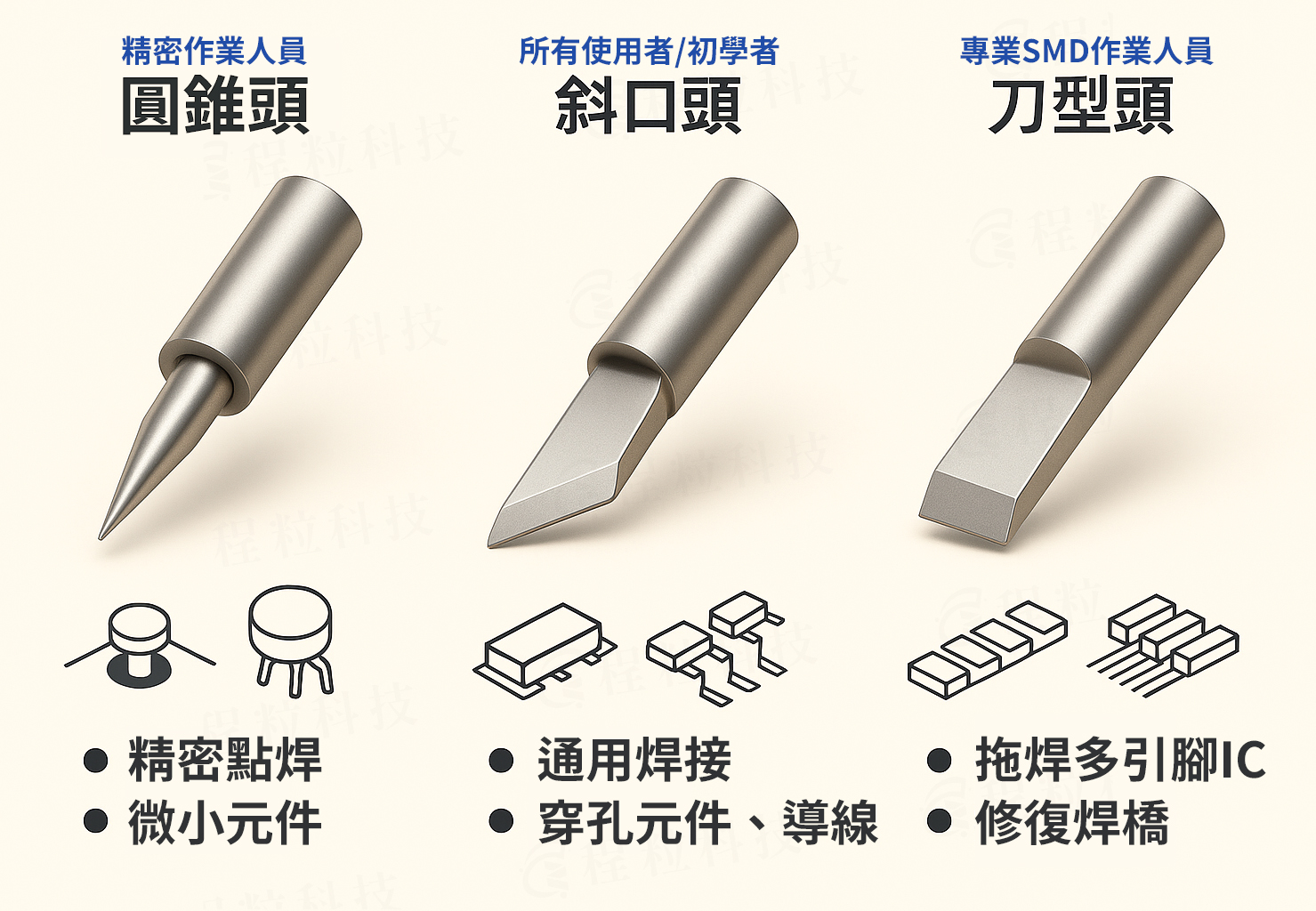 精密作業人員
圓錐頭

● 精密點焊
● 微小元件

所有使用者/初學者
斜口頭

● 通用焊接
● 穿孔元件、導線

專業SMD作業人員
刀型頭

● 拖焊多引腳IC
● 修復焊橋

程粒科技