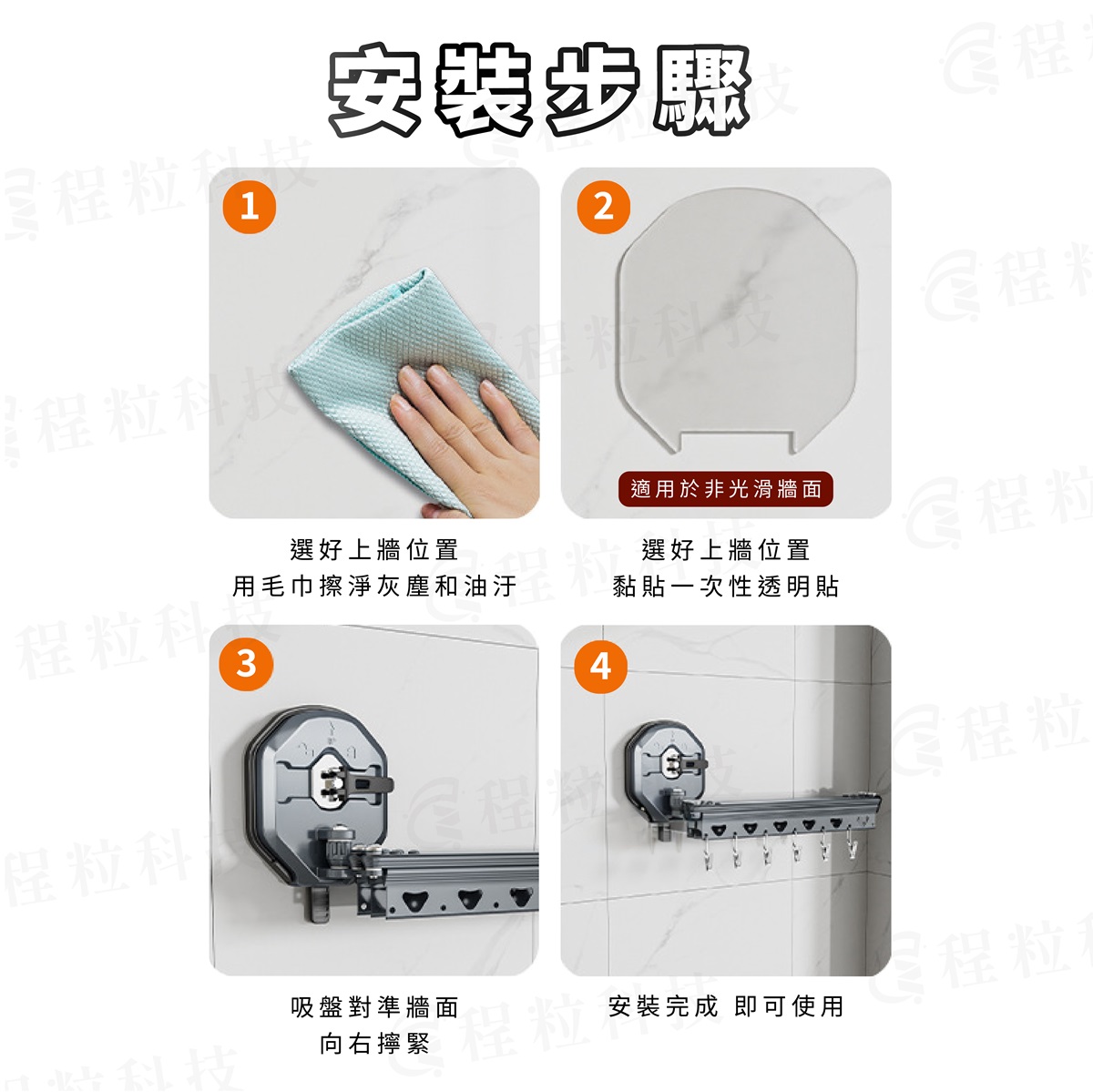 安裝步驟

1

選好上牆位置
用毛巾擦淨灰塵和油汙

2

適用於非光滑牆面

選好上牆位置
黏貼一次性透明貼

3

吸盤對準牆面
向右擰緊

4

安裝完成 即可使用

程粒科技